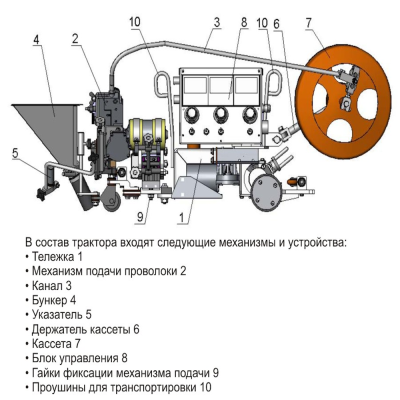 10
3
8
10
6
7
4
2
5
9
1

В состав трактора входят следующие механизмы и устройства:
• Тележка 1
• Механизм подачи проволоки 2
• Канал 3
• Бункер 4
• Указатель 5
• Держатель кассеты 6
• Кассета 7
• Блок управления 8
• Гайки фиксации механизма подачи 9
• Проушины для транспортировки 10