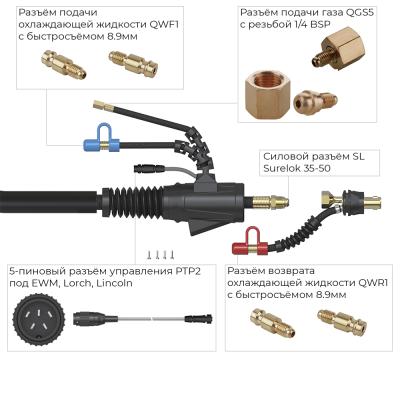 Разъём подачи охлаждающей жидкости QWF1 с быстросъёмом 8.9мм

Разъём подачи газа QGS5 с резьбой 1/4 BSP

Силовой разъём SL Surelok 35-50

5-пиновый разъём управления PTP2 под EWM, Lorch, Lincoln

Разъём возврата охлаждающей жидкости QWR1 с быстросъёмом 8.9мм