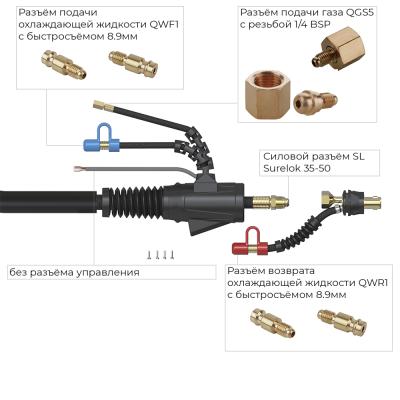 Разъём подачи охлаждающей жидкости QWF1 с быстросъёмом 8.9мм

Разъём подачи газа QGS5 с резьбой 1/4 BSP

Силовой разъём SL Surelok 35-50

без разъёма управления

Разъём возврата охлаждающей жидкости QWR1 с быстросъёмом 8.9мм