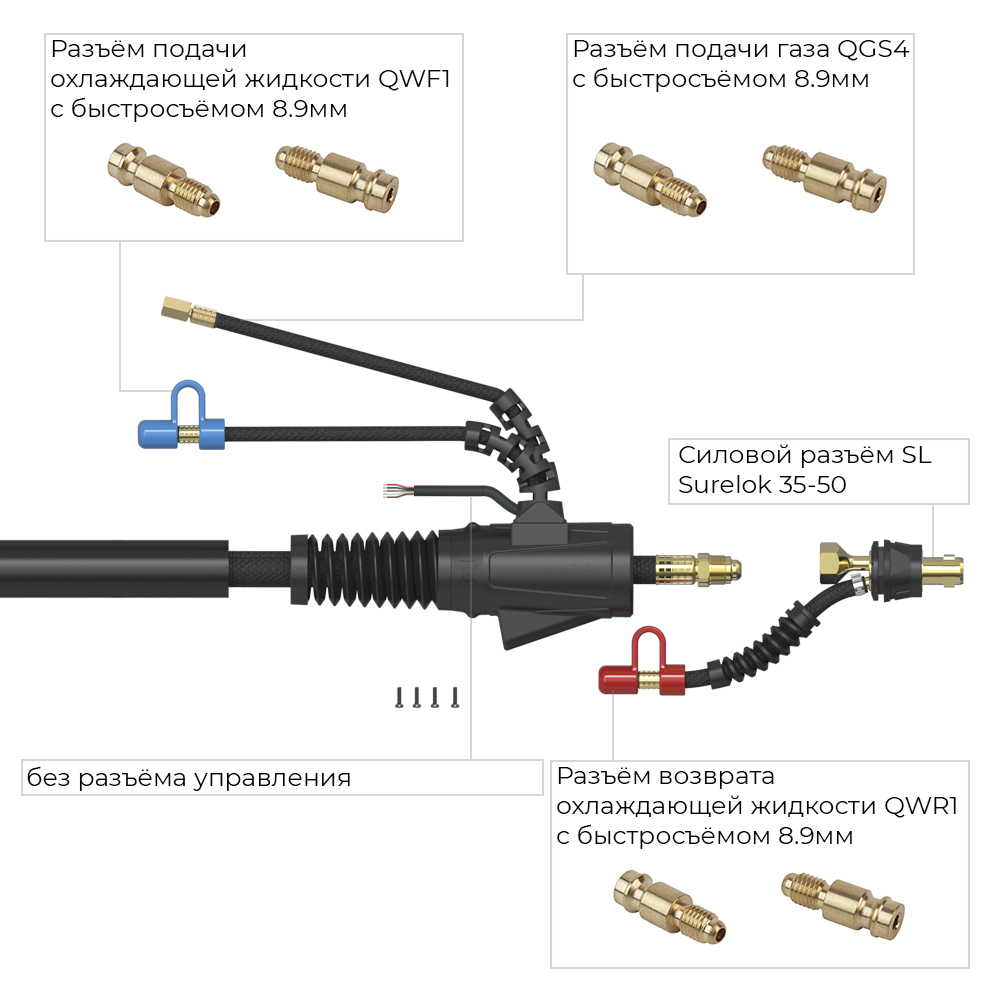 Разъём подачи охлаждающей жидкости QWF1 с быстросъёмом 8.9мм

Разъём подачи газа QGS4 с быстросъёмом 8.9мм

Силовой разъём SL Surelok 35-50

без разъёма управления

Разъём возврата охлаждающей жидкости QWR1 с быстросъёмом 8.9мм