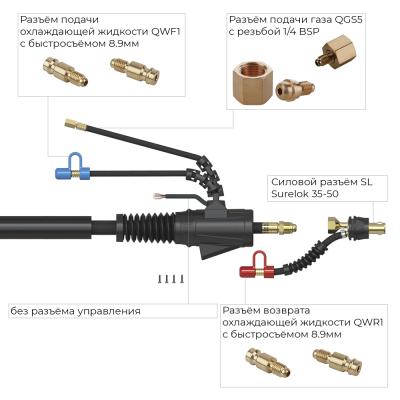 Разъём подачи охлаждающей жидкости QWF1 с быстросъёмом 8.9мм

Разъём подачи газа QGS5 с резьбой 1/4 BSP

Силовой разъём SL Surelok 35-50

без разъёма управления

Разъём возврата охлаждающей жидкости QWR1 с быстросъёмом 8.9мм