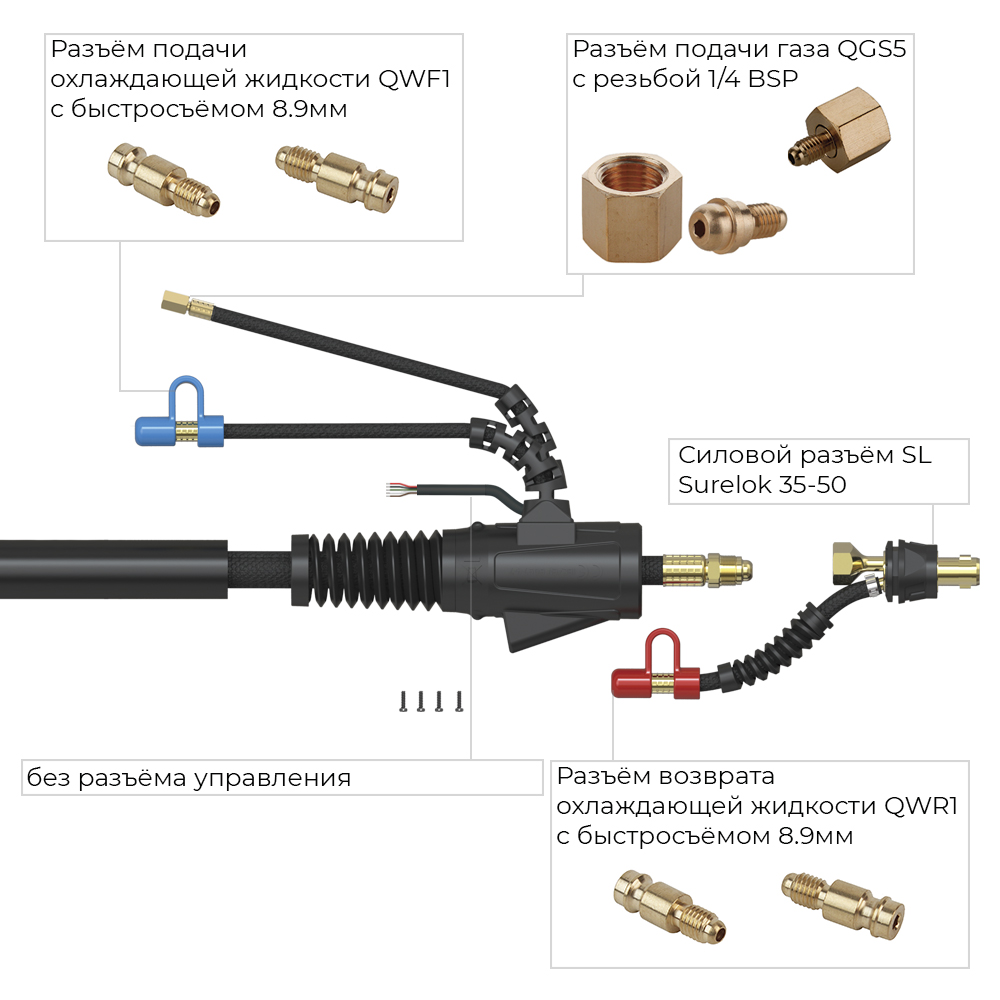 Разъём подачи охлаждающей жидкости QWF1 с быстросъёмом 8.9мм

Разъём подачи газа QGS5 с резьбой 1/4 BSP

Силовой разъём SL Surelok 35-50

без разъёма управления

Разъём возврата охлаждающей жидкости QWR1 с быстросъёмом 8.9мм